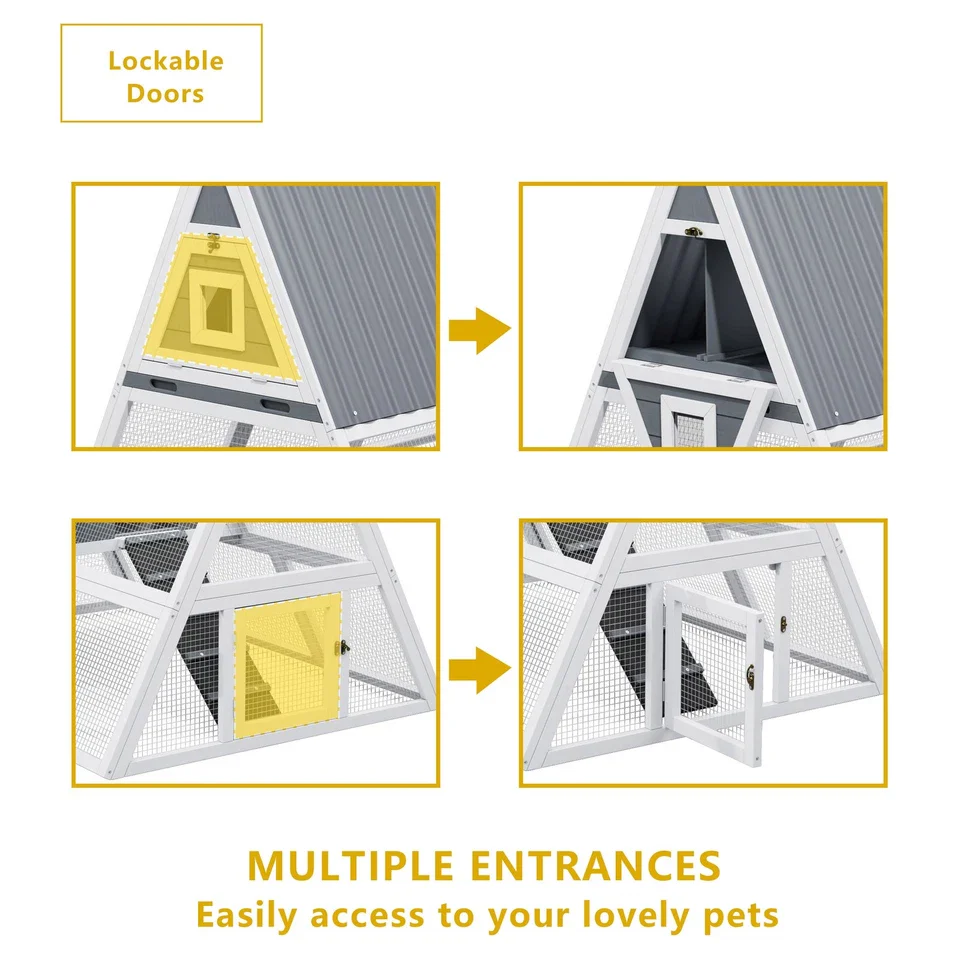 Lockable Doors

MULTIPLE ENTRANCES
Easily access to your lovely pets