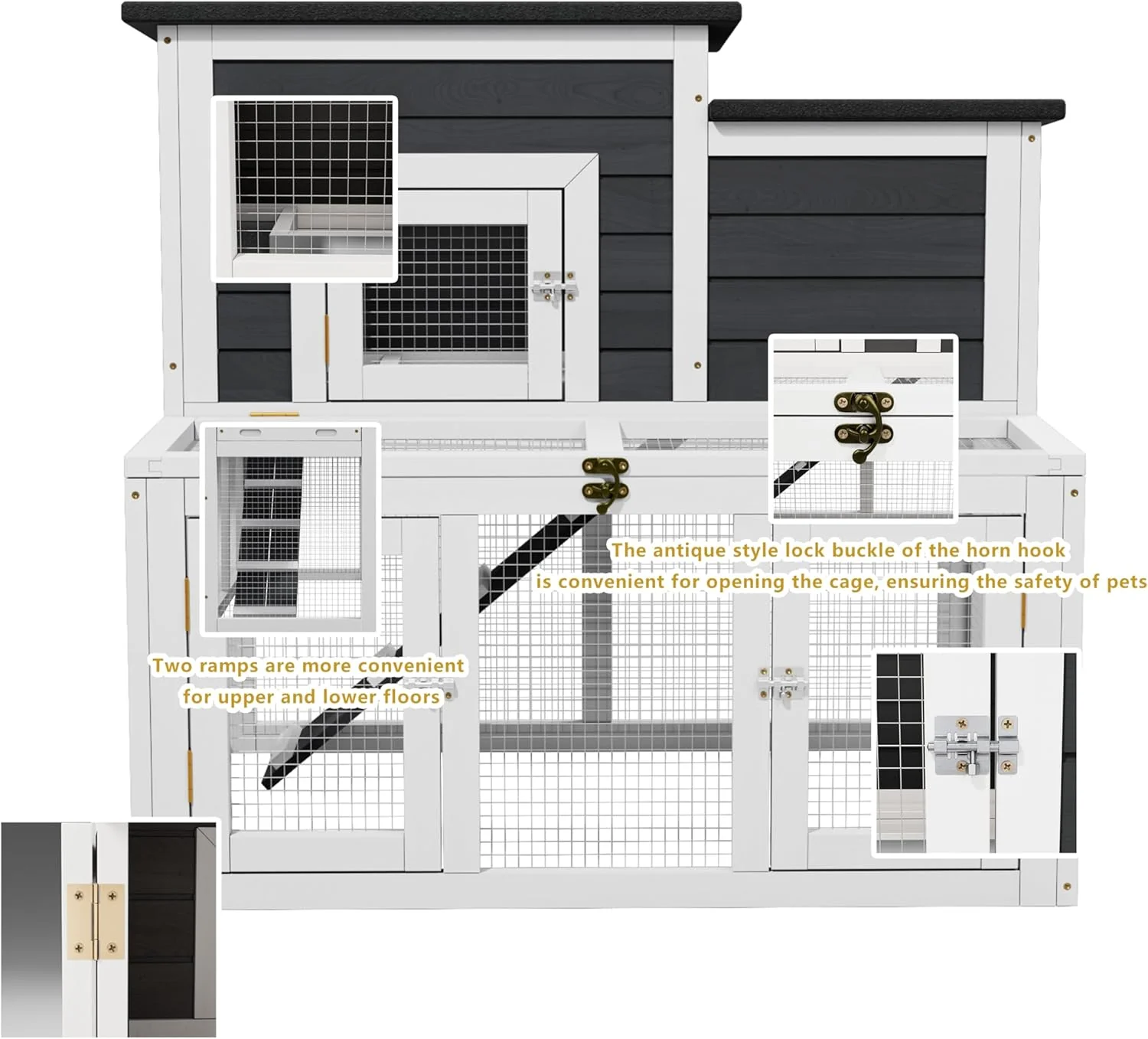 The antique style lock buckle of the horn hook is convenient for opening the cage, ensuring the safety of pets

Two ramps are more convenient for upper and lower floors